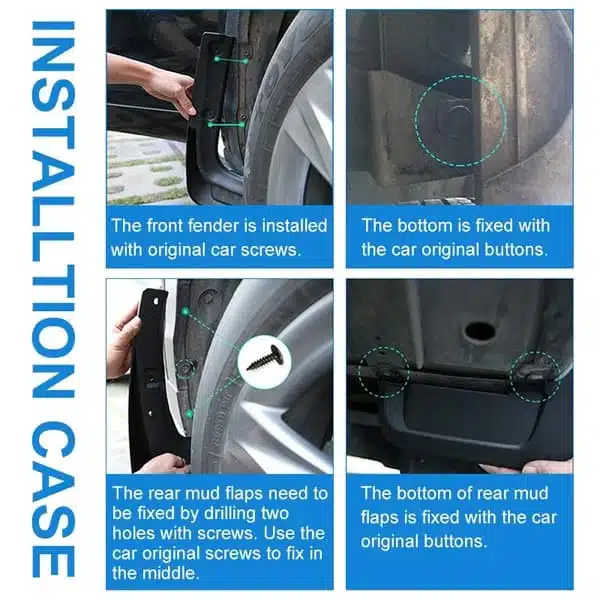 INSTALLTION CASE

The front fender is installed with original car screws.

The bottom is fixed with the car original buttons.

The rear mud flaps need to be fixed by drilling two holes with screws. Use the car original screws to fix in the middle.

The bottom of rear mud flaps is fixed with the car original buttons.