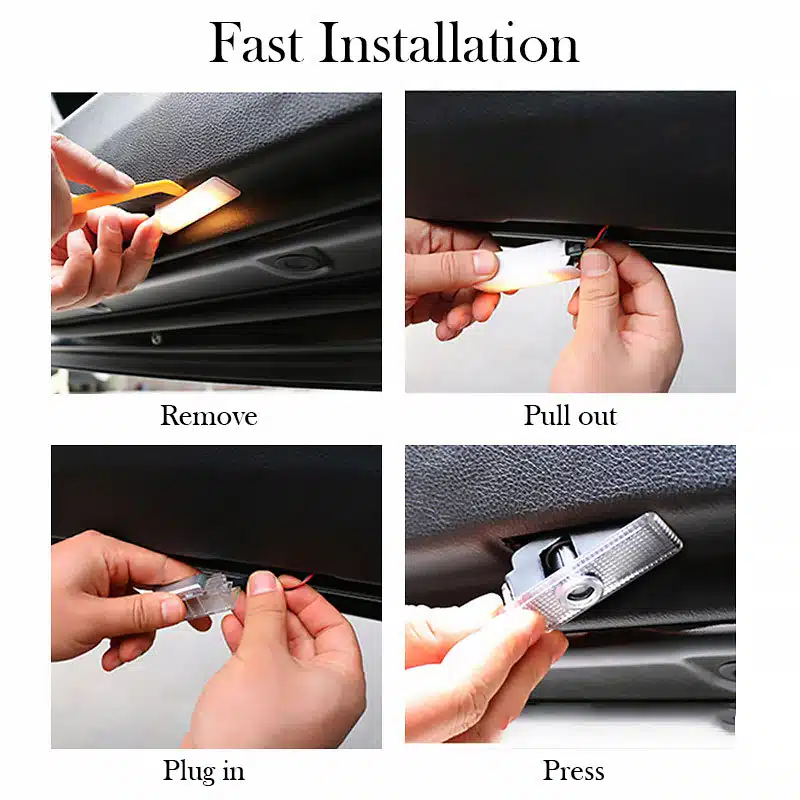 Fast Installation

Remove

Pull out

Plug in

Press