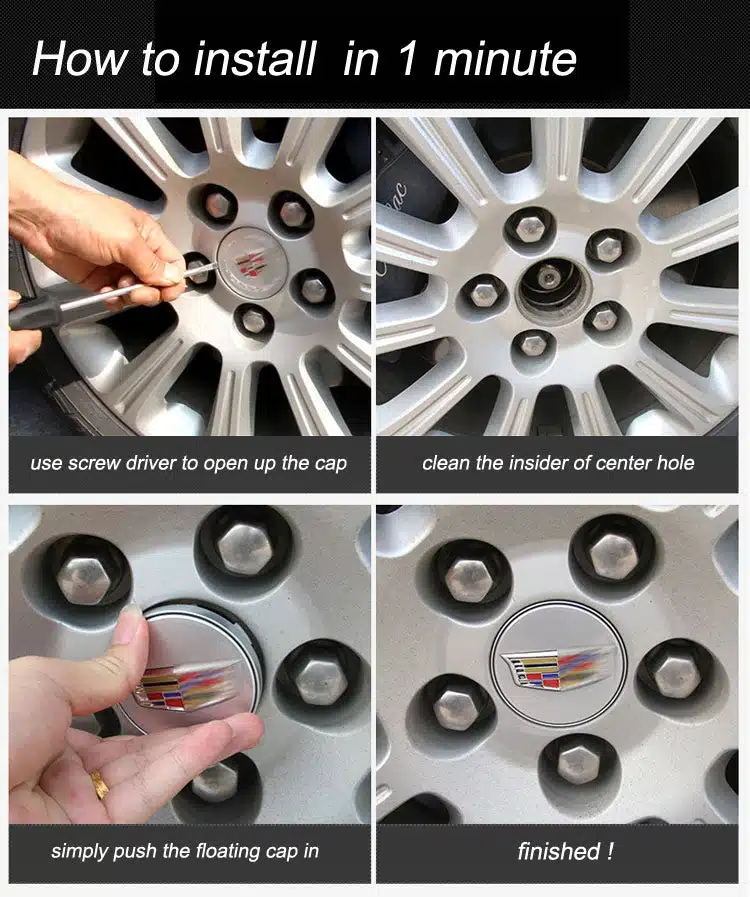 How to install in 1 minute

use screw driver to open up the cap

clean the insider of center hole

simply push the floating cap in

finished !