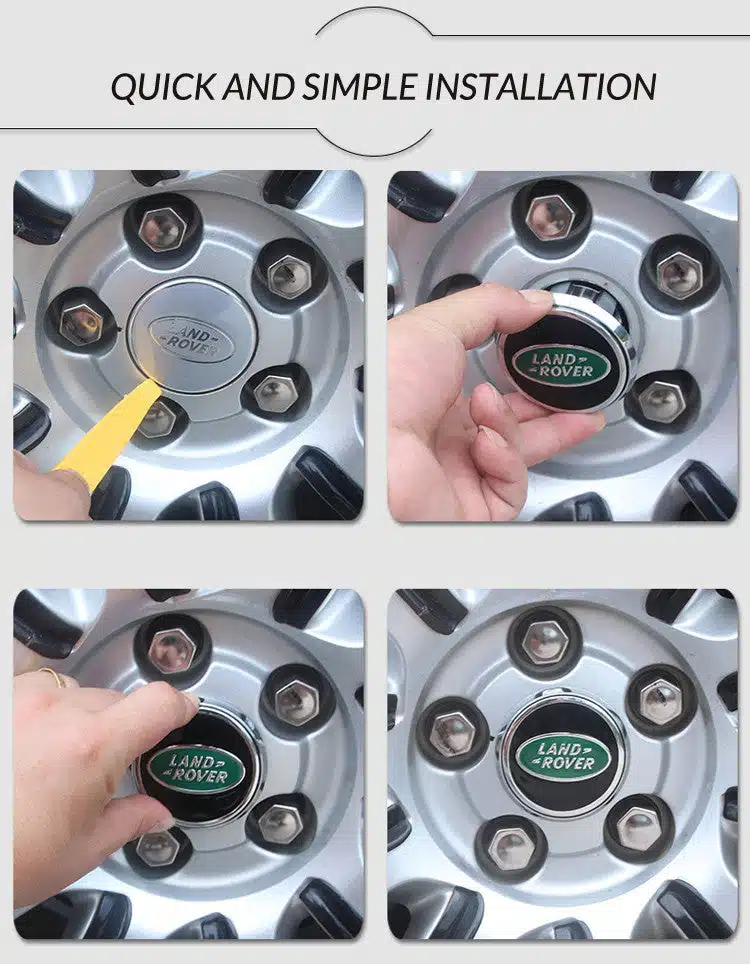 QUICK AND SIMPLE INSTALLATION

LAND ROVER

LAND ROVER

LAND ROVER

LAND ROVER