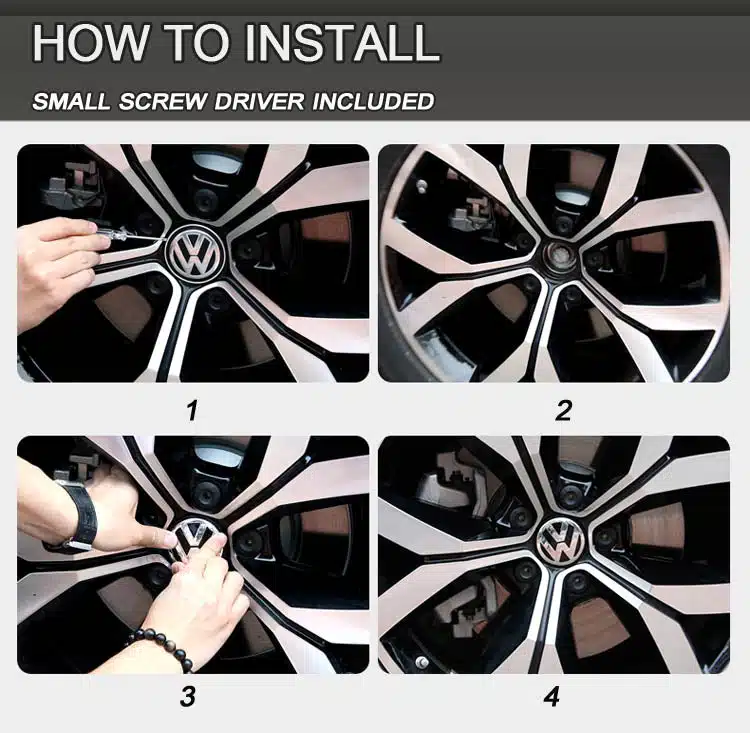 HOW TO INSTALL

SMALL SCREW DRIVER INCLUDED

1

2

3

4