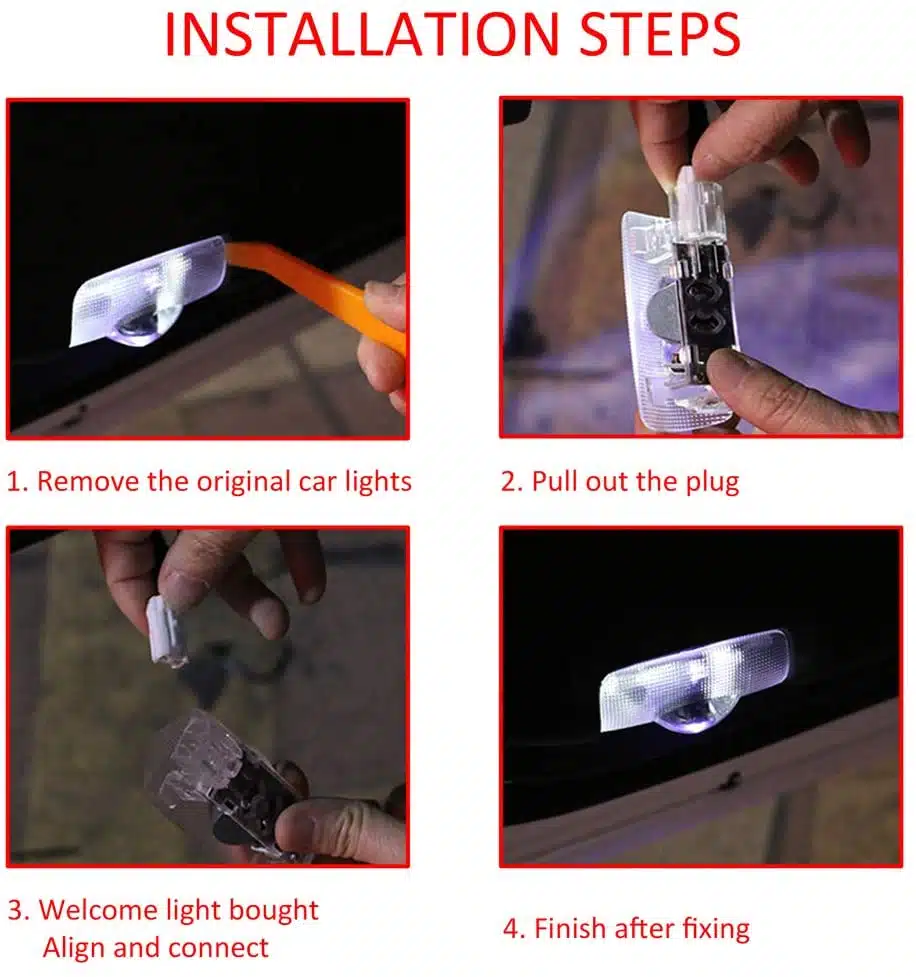 INSTALLATION STEPS

1. Remove the original car lights

2. Pull out the plug

3. Welcome light bought
Align and connect

4. Finish after fixing